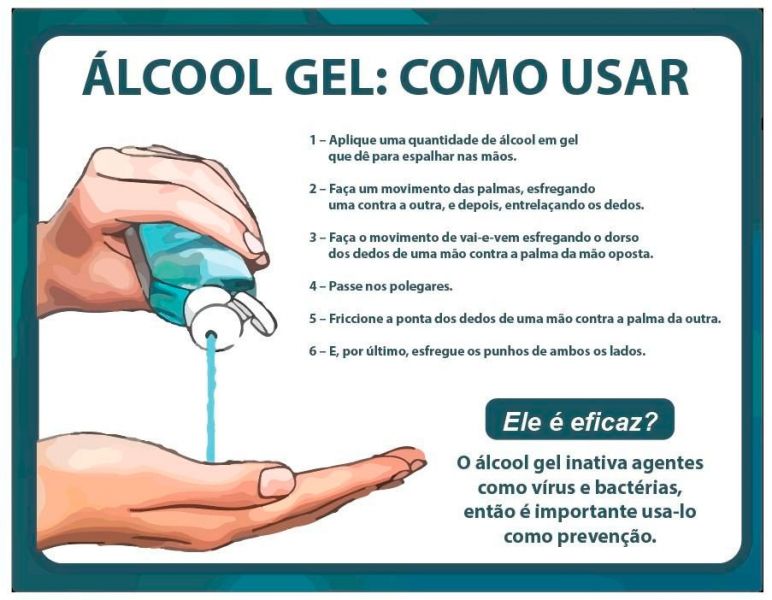 ÁLCOOL GEL: COMO USAR

1 – Aplique uma quantidade de álcool em gel que dê para espalhar nas mãos.

2 – Faça um movimento das palmas, esfregando uma contra a outra, e depois, entrelaçando os dedos.

3 – Faça o movimento de vai-e-vem esfregando o dorso dos dedos de uma mão contra a palma da mão oposta.

4 – Passe nos polegares.

5 – Friccione a ponta dos dedos de uma mão contra a palma da outra.

6 – E, por último, esfregue os punhos de ambos os lados.

Ele é eficaz?

O álcool gel inativa agentes como vírus e bactérias, então é importante usa-lo como prevenção.